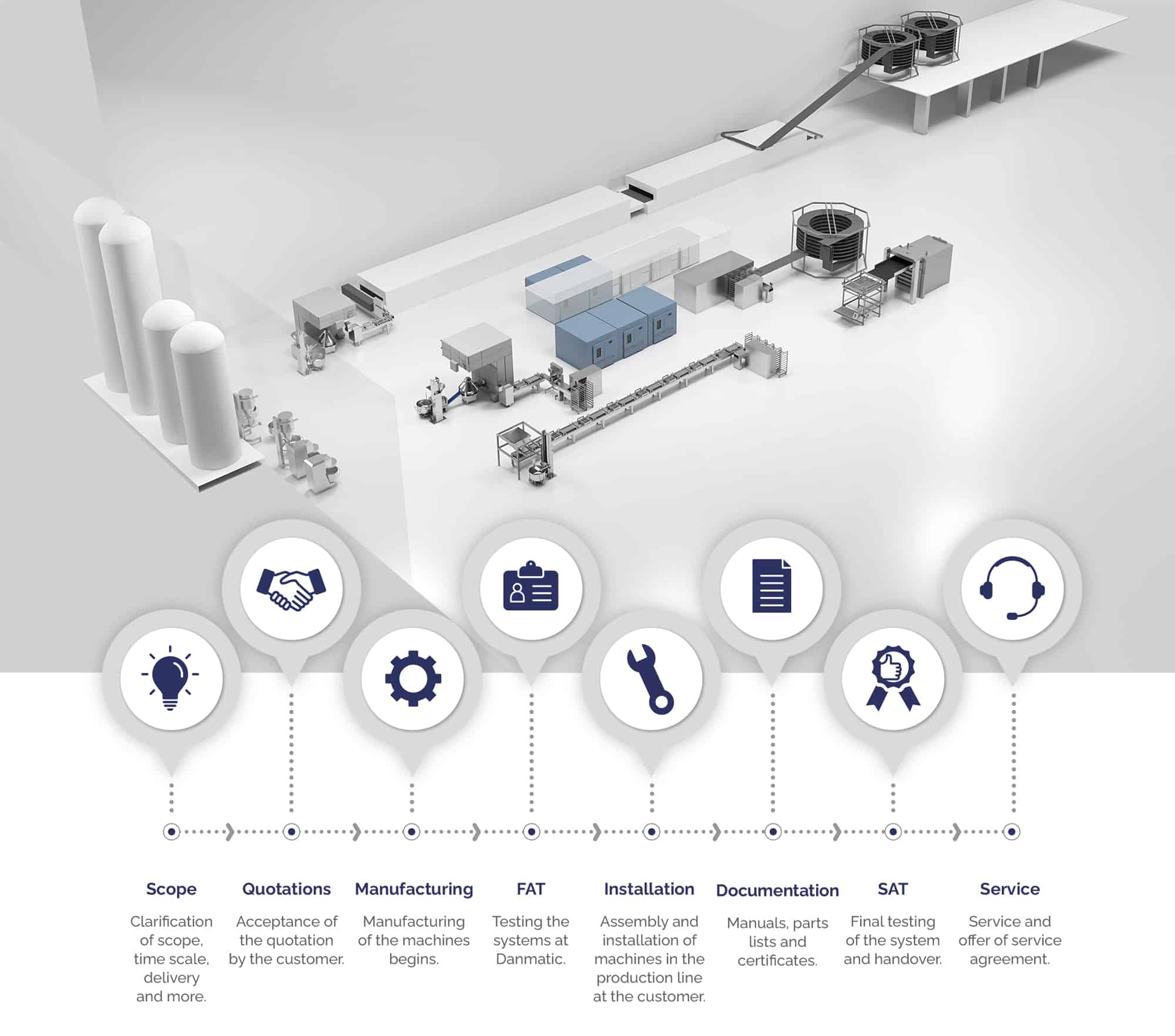 Scope
Clarification of scope, time scale, delivery and more.

Quotations
Acceptance of the quotation by the customer.

Manufacturing
Manufacturing of the machines begins.

FAT
Testing the systems at Danmatic.

Installation
Assembly and installation of machines in the production line at the customer.

Documentation
Manuals, parts lists and certificates.

SAT
Final testing of the system and handover.

Service
Service and offer of service agreement.